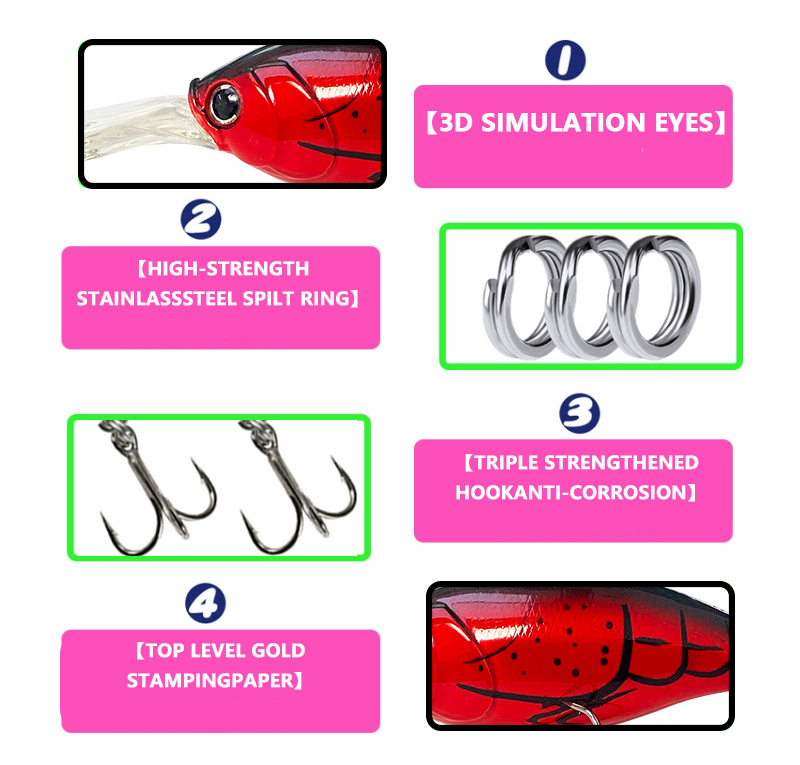 1

【3D SIMULATION EYES】

2

【HIGH-STRENGTH STAINLASSSTEEL SPILT RING】

3

【TRIPLE STRENGTHENED HOOKANTI-CORROSION】

4

【TOP LEVEL GOLD STAMPINGPAPER】